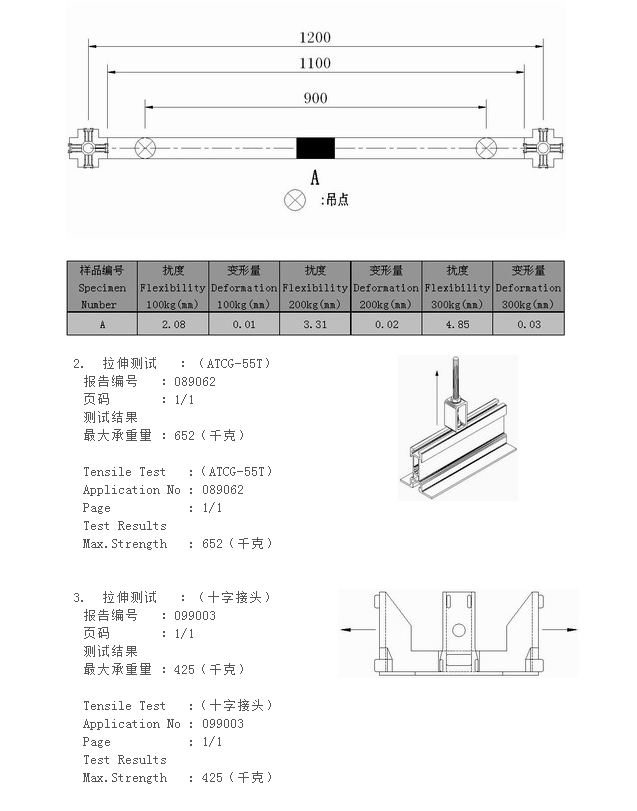 1200

1100

900

A

:吊点

| 样品编号 Specimen Number | 扰度 Flexibility 100kg(mm) | 变形量 Deformation 100kg(mm) | 扰度 Flexibility 200kg(mm) | 变形量 Deformation 200kg(mm) | 扰度 Flexibility 300kg(mm) | 变形量 Deformation 300kg(mm) |
|---|---|---|---|---|---|---|
| A | 2.08 | 0.01 | 3.31 | 0.02 | 4.85 | 0.03 |

2. 拉伸测试 :(ATCG-55T)
报告编号 : 089062
页码 : 1/1
测试结果
最大承重量 : 652(千克)

Tensile Test :(ATCG-55T)
Application No : 089062
Page : 1/1
Test Results
Max.Strength : 652(千克)

3. 拉伸测试 :(十字接头)
报告编号 : 099003
页码 : 1/1
测试结果
最大承重量 : 425(千克)

Tensile Test :(十字接头)
Application No : 099003
Page : 1/1
Test Results
Max.Strength : 425(千克)